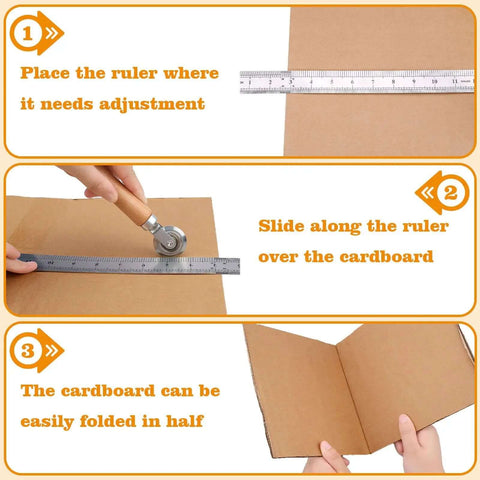 1

Place the ruler where it needs adjustment

1 2 3 4 5 6 7 8 9 10 11

2

Slide along the ruler over the cardboard

3

The cardboard can be easily folded in half