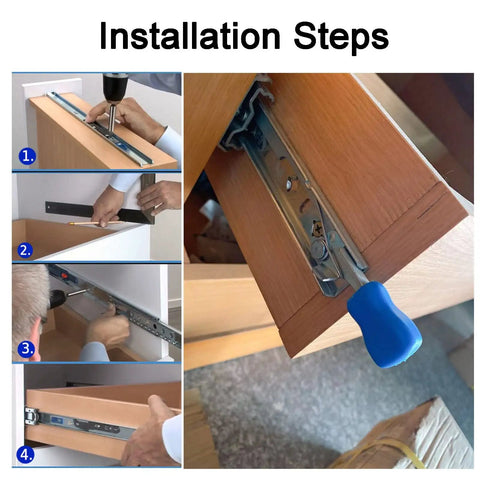 Installation Steps

1.

2.

3.

4.