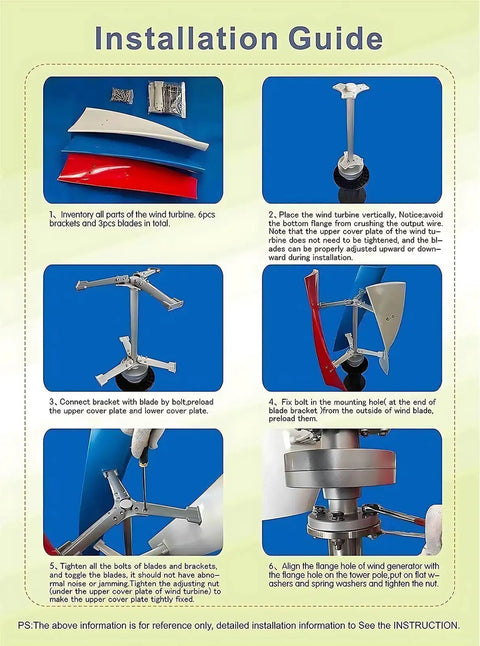 Installation Guide

1、Inventory all parts of the wind turbine. 6pcs brackets and 3pcs blades in total.

2、Place the wind turbine vertically, Notice:avoid the bottom flange from crushing the output wire. Note that the upper cover plate of the wind turbine does not need to be tightened, and the blades can be properly adjusted upward or downward during installation.

3、Connect bracket with blade by bolt,preload the upper cover plate and lower cover plate.

4、Fix bolt in the mounting hole( at the end of blade bracket )from the outside of wind blade, preload them.

5、Tighten all the bolts of blades and brackets, and toggle the blades, it should not have abnormal noise or jamming.Tighten the adjusting nut (under the upper cover plate of wind turbine) to make the upper cover plate tightly fixed.

6、Align the flange hole of wind generator with the flange hole on the tower pole,put on flat washers and spring washers and tighten the nut.

PS:The above information is for reference only, detailed installation information to See the INSTRUCTION.