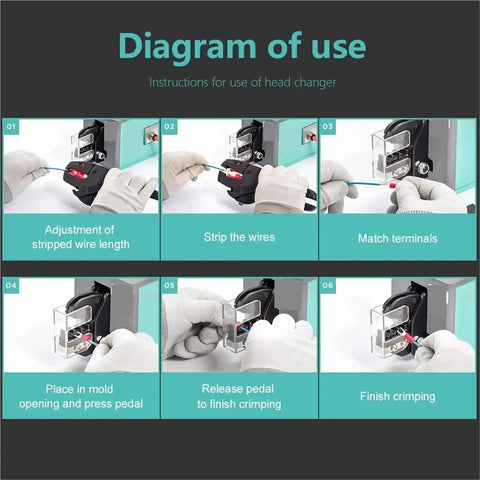 Diagram of use

Instructions for use of head changer

01

Adjustment of stripped wire length

02

Strip the wires

03

Match terminals

04

Place in mold opening and press pedal

05

Release pedal to finish crimping

06

Finish crimping