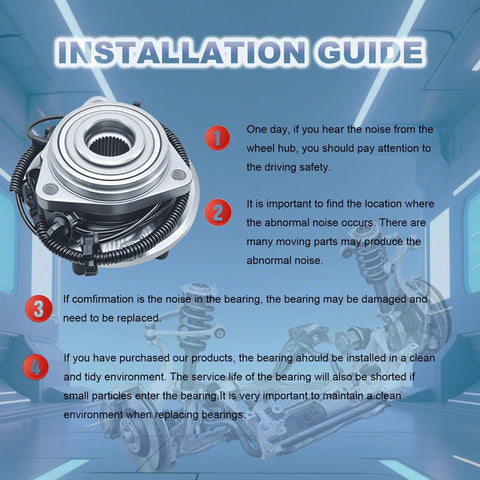 INSTALLATION GUIDE

1 One day, if you hear the noise from the wheel hub, you should pay attention to the driving safety.

2 It is important to find the location where the abnormal noise occurs. There are many moving parts may produce the abnormal noise.

3 If comfirmation is the noise in the bearing, the bearing may be damaged and need to be replaced.

4 If you have purchased our products, the bearing ahould be installed in a clean and tidy environment. The service life of the bearing will also be shorted if small particles enter the bearing.It is very important to maintain a clean environment when replacing bearings.