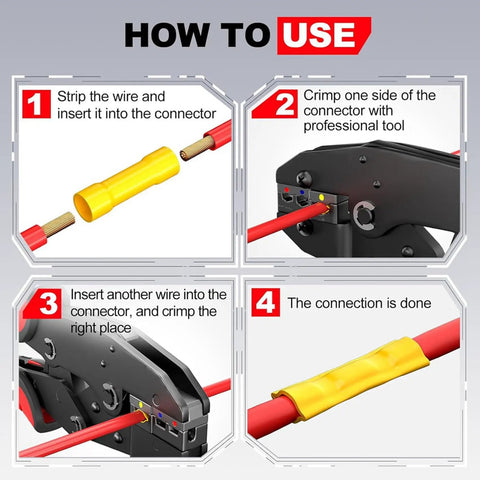 HOW TO USE

1 Strip the wire and insert it into the connector

2 Crimp one side of the connector with professional tool

3 Insert another wire into the connector, and crimp the right place

4 The connection is done