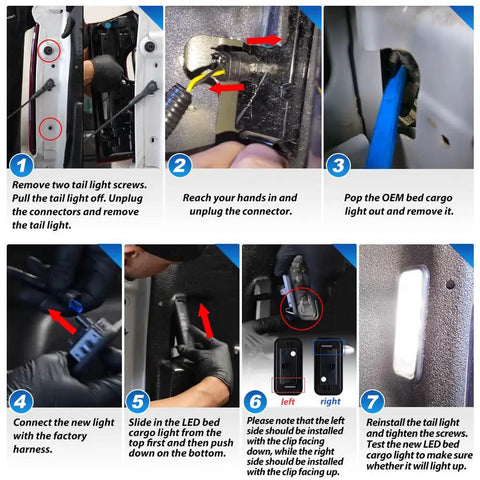 1

Remove two tail light screws. Pull the tail light off. Unplug the connectors and remove the tail light.

2

Reach your hands in and unplug the connector.

3

Pop the OEM bed cargo light out and remove it.

4

Connect the new light with the factory harness.

5

Slide in the LED bed cargo light from the top first and then push down on the bottom.

left right

6

Please note that the left side should be installed with the clip facing down, while the right side should be installed with the clip facing up.

7

Reinstall the tail light and tighten the screws. Test the new LED bed cargo light to make sure whether it will light up.