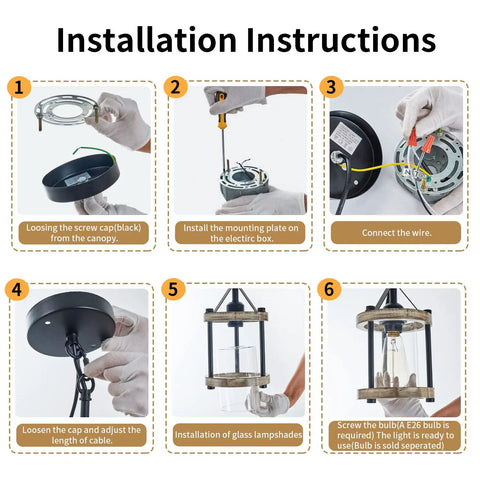 Installation Instructions

1

Loosing the screw cap(black) from the canopy.

2

Install the mounting plate on the electirc box.

3

Connect the wire.

4

Loosen the cap and adjust the length of cable.

5

Installation of glass lampshades

6

Screw the bulb(A E26 bulb is required) The light is ready to use(Bulb is sold seperated)