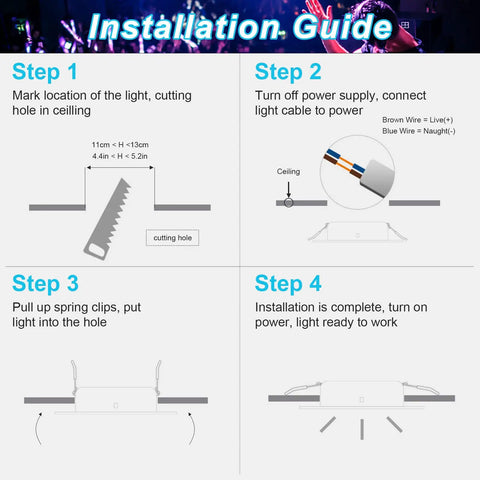 Installation Guide

Step 1

Mark location of the light, cutting hole in ceilling

11cm < H <13cm
4.4in < H < 5.2in

cutting hole

Step 2

Turn off power supply, connect light cable to power

Brown Wire = Live(+)
Blue Wire = Naught(-)

Ceiling

Step 3

Pull up spring clips, put light into the hole

Step 4

Installation is complete, turn on power, light ready to work