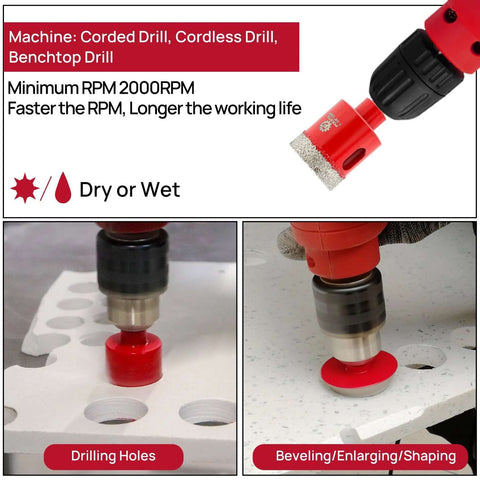 Machine: Corded Drill, Cordless Drill, Benchtop Drill

Minimum RPM 2000RPM
Faster the RPM, Longer the working life

Dry or Wet

Drilling Holes

Beveling/Enlarging/Shaping