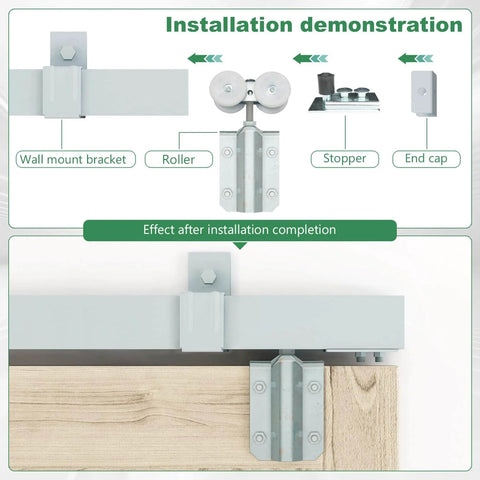 Installation demonstration

Wall mount bracket

Roller

Stopper

End cap

Effect after installation completion