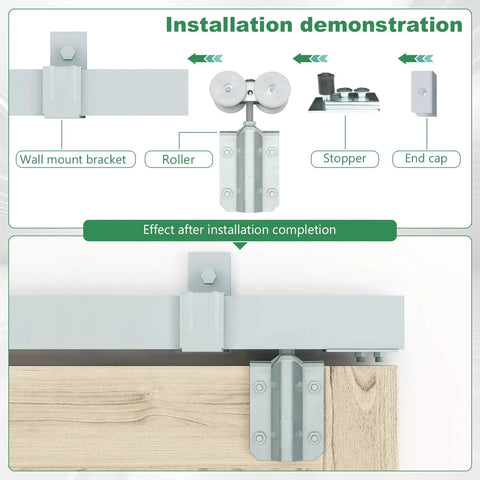 Installation demonstration

Wall mount bracket

Roller

Stopper

End cap

Effect after installation completion