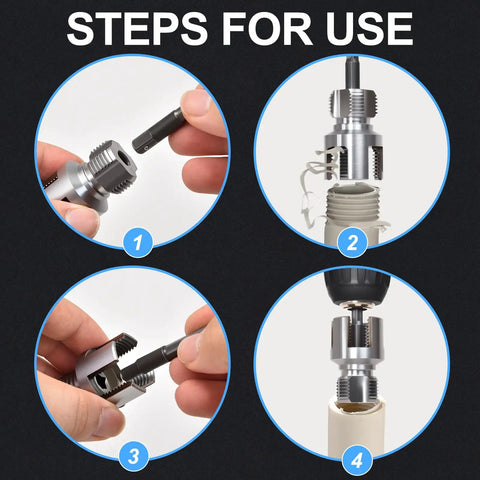 STEPS FOR USE

1

2

3

4