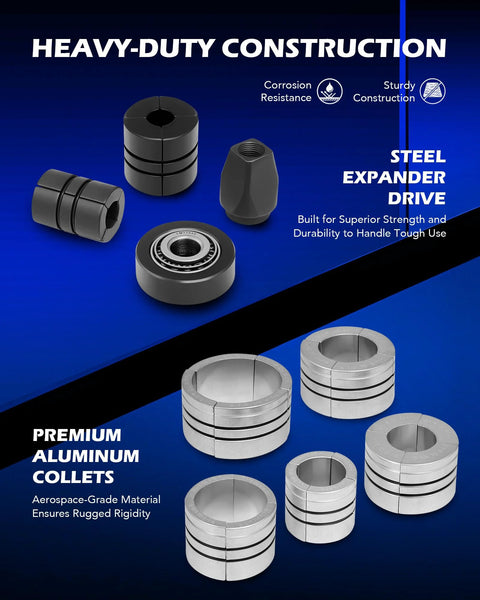 HEAVY-DUTY CONSTRUCTION

Corrosion Resistance

Sturdy Construction

STEEL EXPANDER DRIVE

Built for Superior Strength and Durability to Handle Tough Use

PREMIUM ALUMINUM COLLETS

Aerospace-Grade Material Ensures Rugged Rigidity