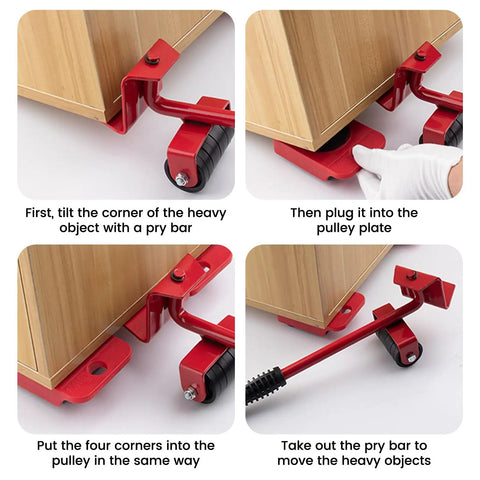 First, tilt the corner of the heavy object with a pry bar

Then plug it into the pulley plate

Put the four corners into the pulley in the same way

Take out the pry bar to move the heavy objects