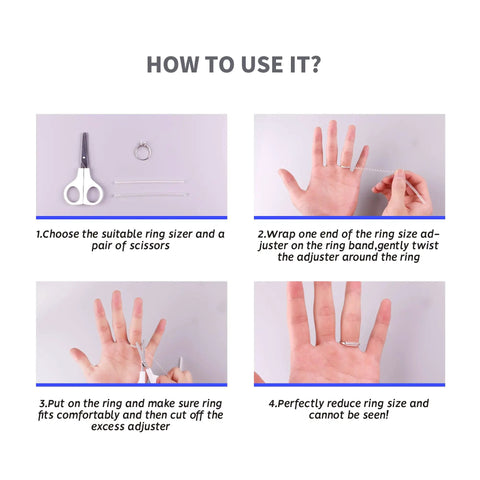 HOW TO USE IT?

1.Choose the suitable ring sizer and a pair of scissors

2.Wrap one end of the ring size adjuster on the ring band,gently twist the adjuster around the ring

3.Put on the ring and make sure ring fits comfortably and then cut off the excess adjuster

4.Perfectly reduce ring size and cannot be seen!