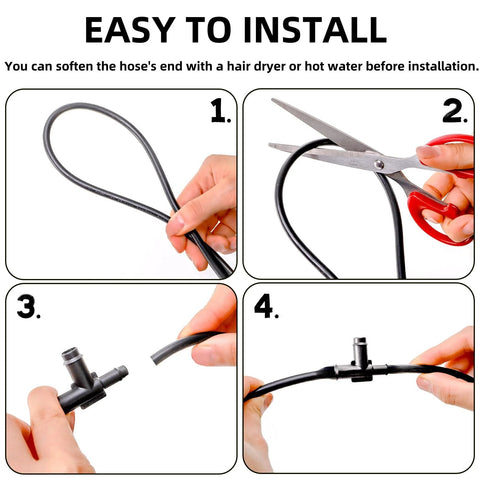 EASY TO INSTALL

You can soften the hose's end with a hair dryer or hot water before installation.

1.

2.

3.

4.