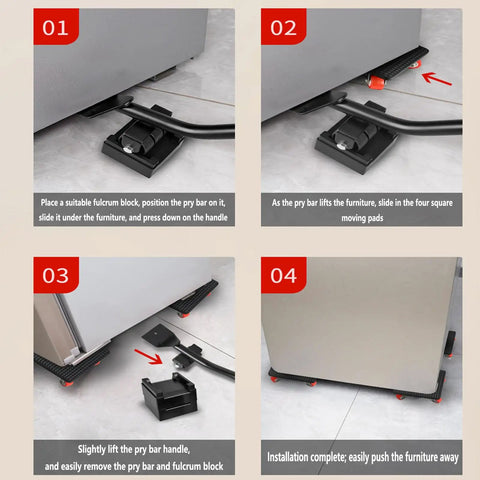 01

Place a suitable fulcrum block, position the pry bar on it, slide it under the furniture, and press down on the handle

02

As the pry bar lifts the furniture, slide in the four square moving pads

03

Slightly lift the pry bar handle, and easily remove the pry bar and fulcrum block

04

Installation complete; easily push the furniture away