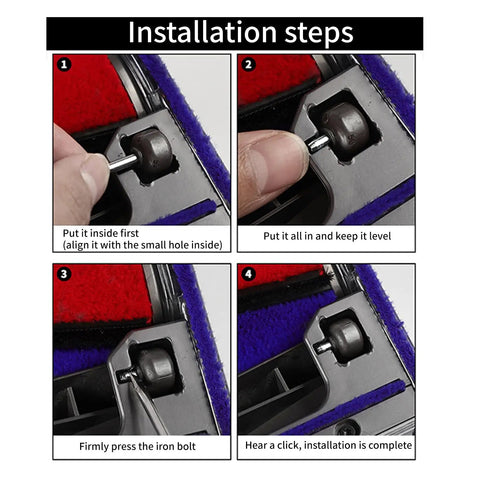 Installation steps

1

Put it inside first
(align it with the small hole inside)

2

Put it all in and keep it level

3

Firmly press the iron bolt

4

Hear a click, installation is complete