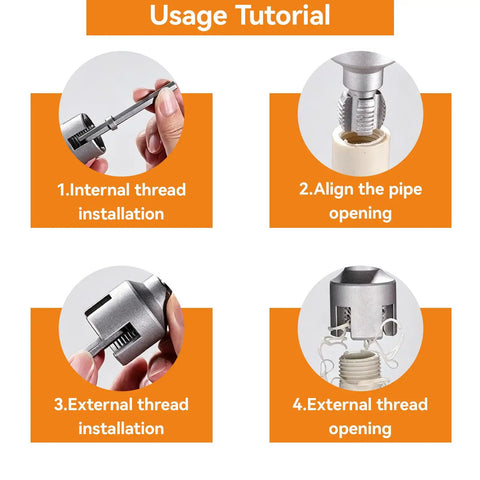 Usage Tutorial

1.Internal thread installation

2.Align the pipe opening

3.External thread installation

4.External thread opening