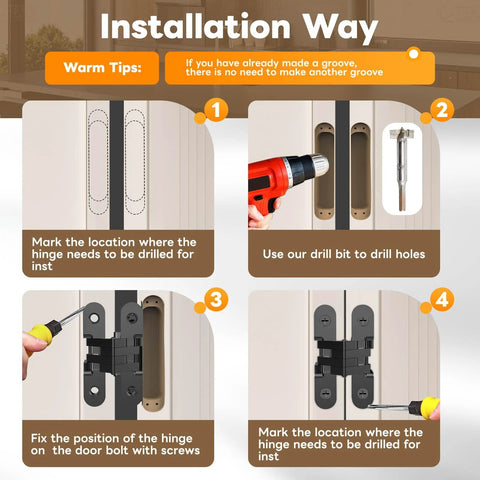 Installation Way

Warm Tips:

If you have already made a groove, there is no need to make another groove

1

Mark the location where the hinge needs to be drilled for inst

2

Use our drill bit to drill holes

3

Fix the position of the hinge on the door bolt with screws

4

Mark the location where the hinge needs to be drilled for inst