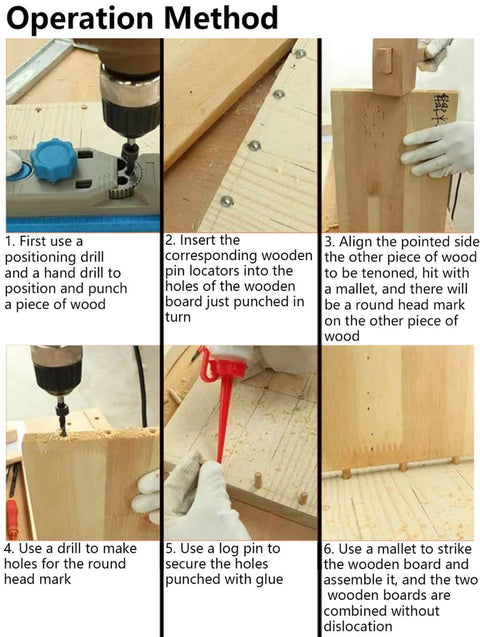 Operation Method

1. First use a positioning drill and a hand drill to position and punch a piece of wood

2. Insert the corresponding wooden pin locators into the holes of the wooden board just punched in turn

3. Align the pointed side the other piece of wood to be tenoned, hit with a mallet, and there will be a round head mark on the other piece of wood

4. Use a drill to make holes for the round head mark

5. Use a log pin to secure the holes punched with glue

6. Use a mallet to strike the wooden board and assemble it, and the two wooden boards are combined without dislocation