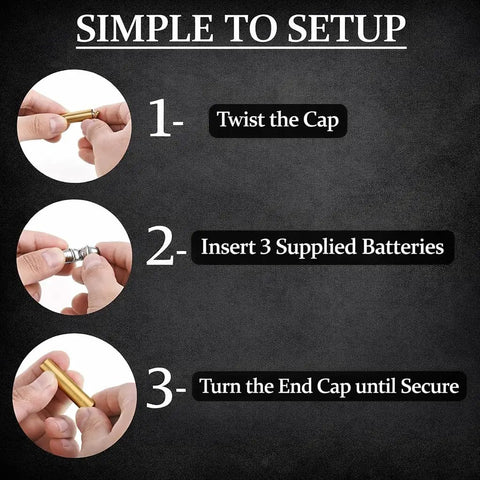 SIMPLE TO SETUP

1- Twist the Cap

2- Insert 3 Supplied Batteries

3- Turn the End Cap until Secure