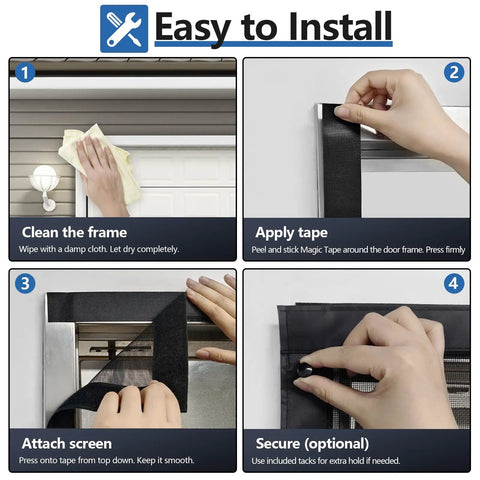 Easy to Install

1

Clean the frame

Wipe with a damp cloth. Let dry completely.

2

Apply tape

Peel and stick Magic Tape around the door frame. Press firmly

3

Attach screen

Press onto tape from top down. Keep it smooth.

4

Secure (optional)

Use included tacks for extra hold if needed.