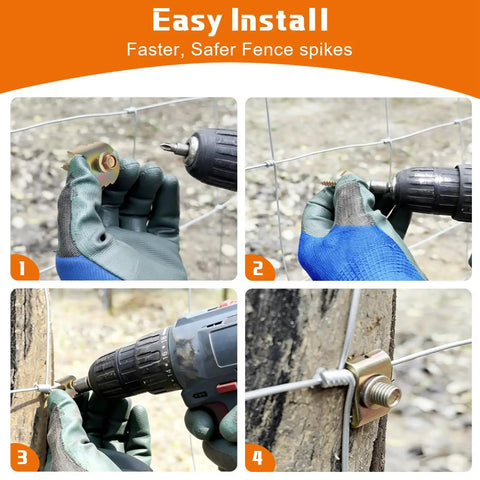 Easy Install
Faster, Safer Fence spikes

1

2

3

4