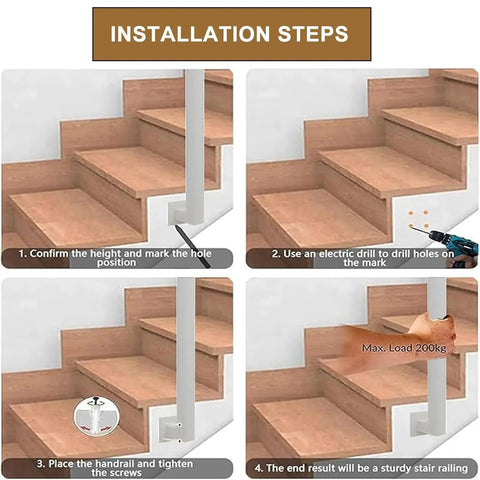 INSTALLATION STEPS

1. Confirm the height and mark the hole position

2. Use an electric drill to drill holes on the mark

3. Place the handrail and tighten the screws

Max. Load 200kg

4. The end result will be a sturdy stair railing