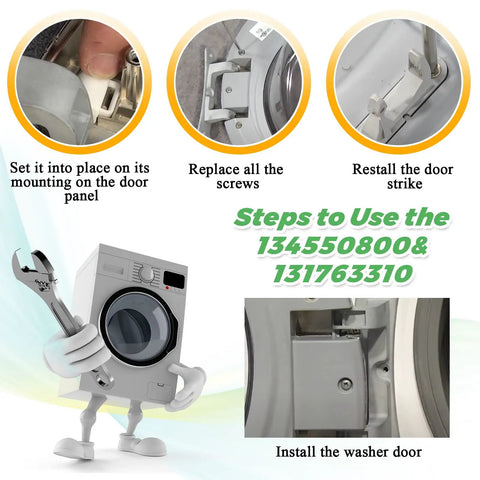 Set it into place on its mounting on the door panel

Replace all the screws

Restall the door strike

Steps to Use the 134550800& 131763310

Install the washer door