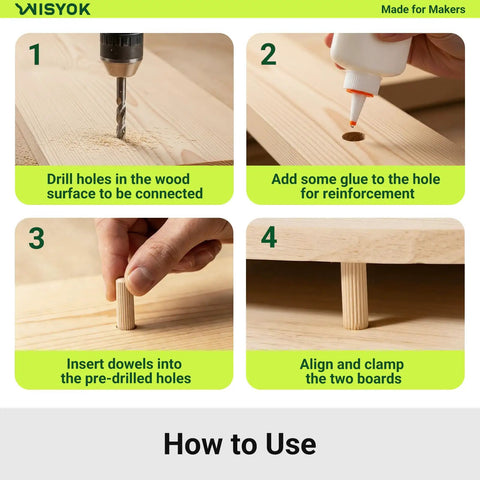 WISYOK

Made for Makers

1

Drill holes in the wood surface to be connected

2

Add some glue to the hole for reinforcement

3

Insert dowels into the pre-drilled holes

4

Align and clamp the two boards

How to Use