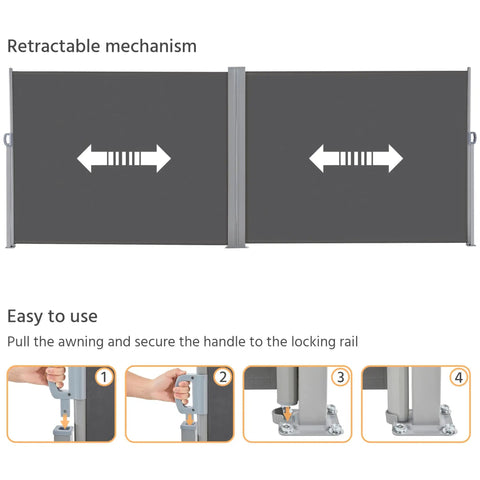 Retractable mechanism

Easy to use

Pull the awning and secure the handle to the locking rail

1

2

3

4