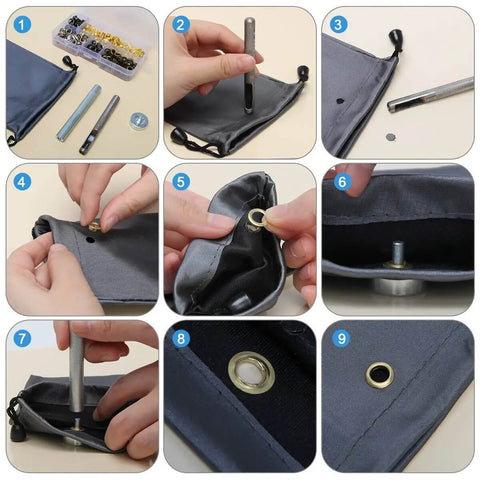 1
2
3
4
5
6
7
8
9