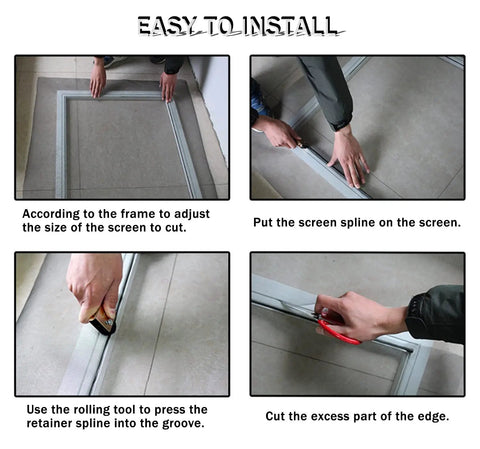 EASY TO INSTALL

According to the frame to adjust the size of the screen to cut.

Put the screen spline on the screen.

Use the rolling tool to press the retainer spline into the groove.

Cut the excess part of the edge.