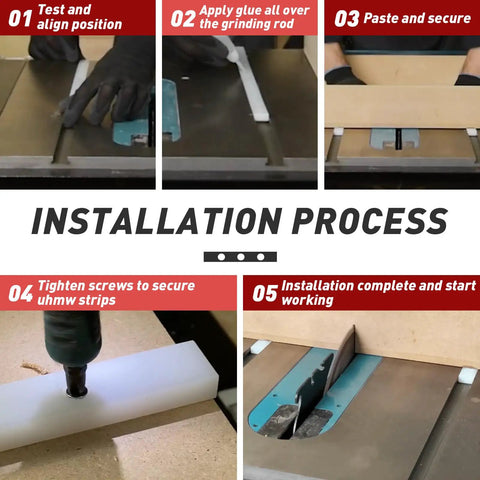 01 Test and align position

02 Apply glue all over the grinding rod

03 Paste and secure

INSTALLATION PROCESS

04 Tighten screws to secure uhmw strips

05 Installation complete and start working