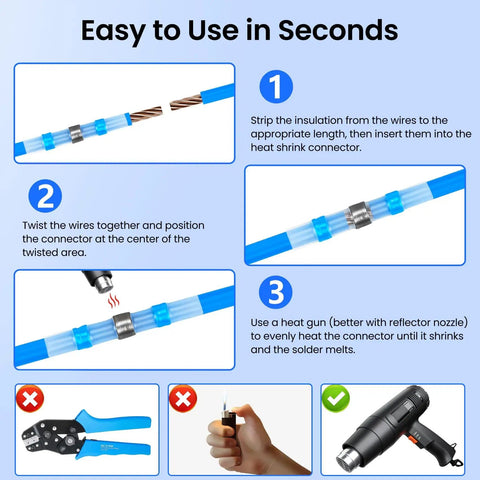 Easy to Use in Seconds

1

Strip the insulation from the wires to the appropriate length, then insert them into the heat shrink connector.

2

Twist the wires together and position the connector at the center of the twisted area.

3

Use a heat gun (better with reflector nozzle) to evenly heat the connector until it shrinks and the solder melts.