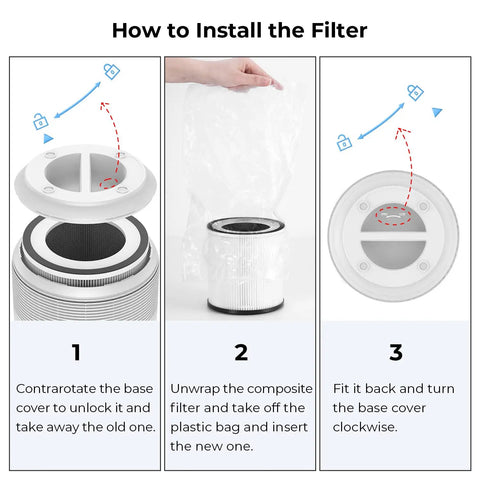 How to Install the Filter

1

Contrarotate the base cover to unlock it and take away the old one.

2

Unwrap the composite filter and take off the plastic bag and insert the new one.

3

Fit it back and turn the base cover clockwise.