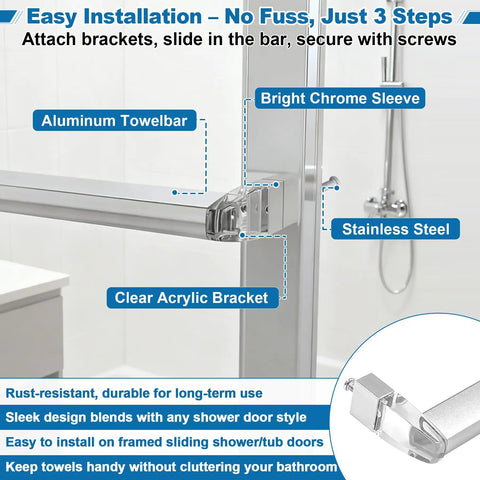 Easy Installation – No Fuss, Just 3 Steps
Attach brackets, slide in the bar, secure with screws

Bright Chrome Sleeve

Aluminum Towelbar

Stainless Steel

Clear Acrylic Bracket

Rust-resistant, durable for long-term use

Sleek design blends with any shower door style

Easy to install on framed sliding shower/tub doors

Keep towels handy without cluttering your bathroom