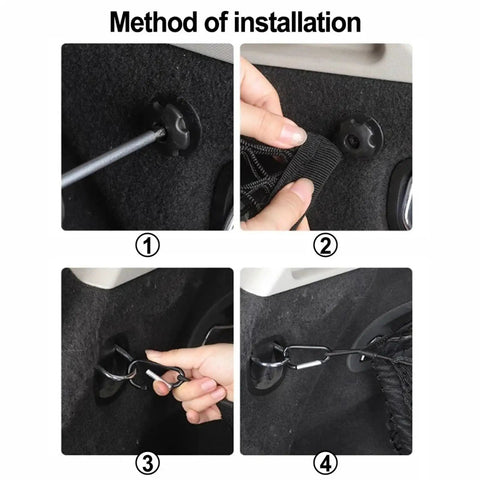 Method of installation

①

②

③

④