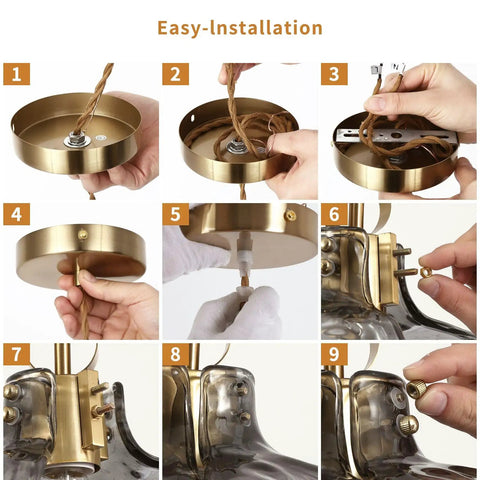 Easy-Installation

1

2

3

4

5

6

7

8

9