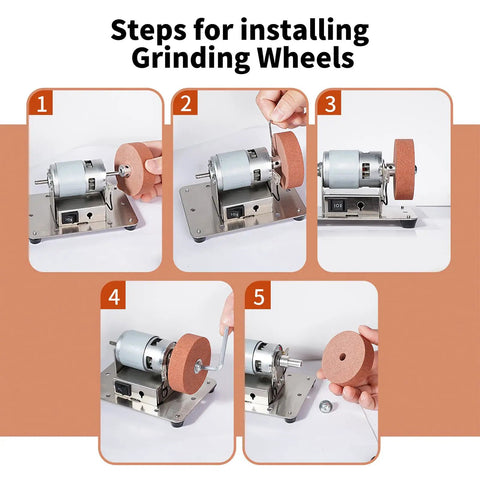 Steps for installing Grinding Wheels

1

2

3

4

5