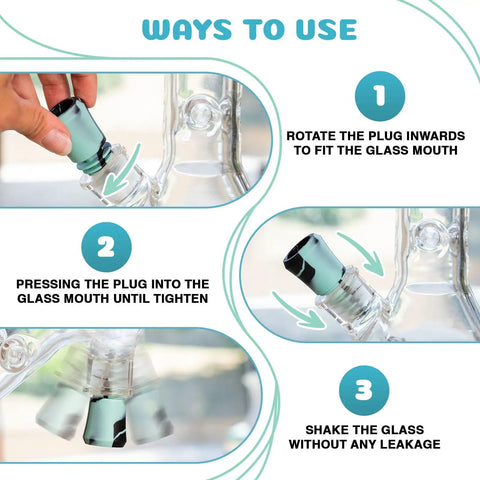 WAYS TO USE

1

ROTATE THE PLUG INWARDS TO FIT THE GLASS MOUTH

2

PRESSING THE PLUG INTO THE GLASS MOUTH UNTIL TIGHTEN

3

SHAKE THE GLASS WITHOUT ANY LEAKAGE