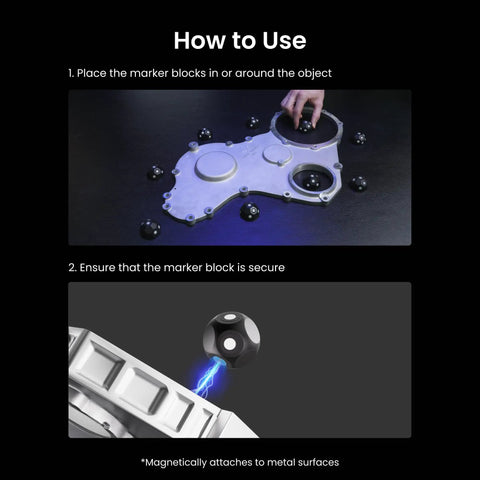 How to Use

1. Place the marker blocks in or around the object

2. Ensure that the marker block is secure

*Magnetically attaches to metal surfaces