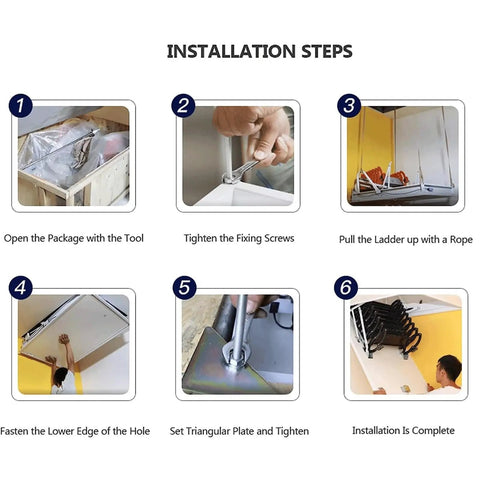 INSTALLATION STEPS

1

Open the Package with the Tool

2

Tighten the Fixing Screws

3

Pull the Ladder up with a Rope

4

Fasten the Lower Edge of the Hole

5

Set Triangular Plate and Tighten

6

Installation Is Complete