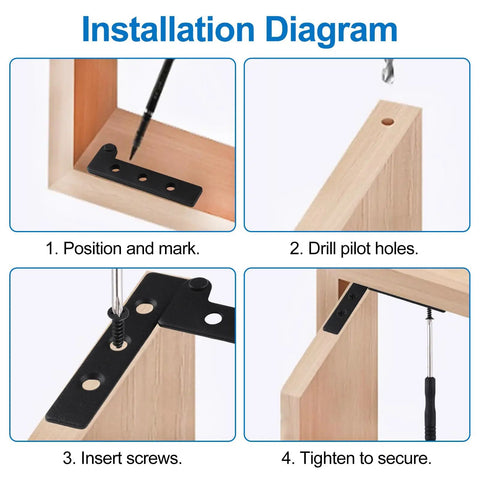 Installation Diagram

1. Position and mark.

2. Drill pilot holes.

3. Insert screws.

4. Tighten to secure.