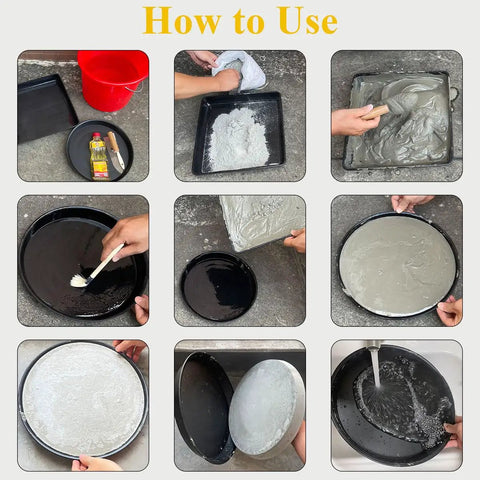 How to Use