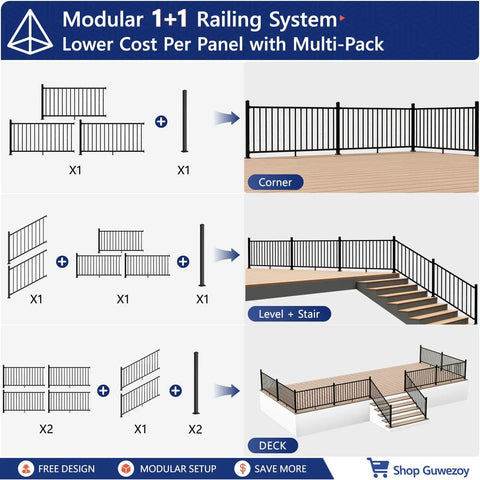 Modular 1+1 Railing System
Lower Cost Per Panel with Multi-Pack

X1

X1

Corner

X1

X1

X1

Level + Stair

X2

X1

X2

DECK

FREE DESIGN
MODULAR SETUP
SAVE MORE
Shop Guwezoy