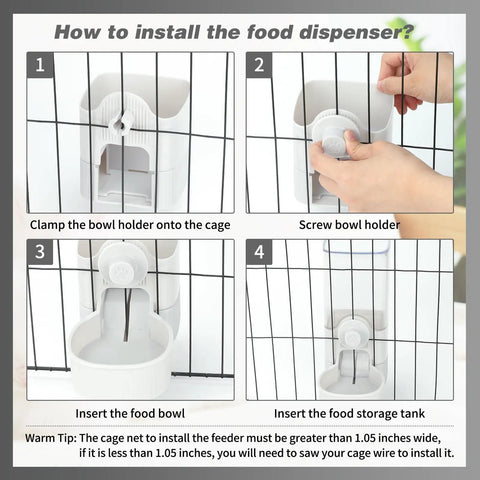 How to install the food dispenser?

1

Clamp the bowl holder onto the cage

2

Screw bowl holder

3

Insert the food bowl

4

Insert the food storage tank

Warm Tip: The cage net to install the feeder must be greater than 1.05 inches wide, if it is less than 1.05 inches, you will need to saw your cage wire to install it.