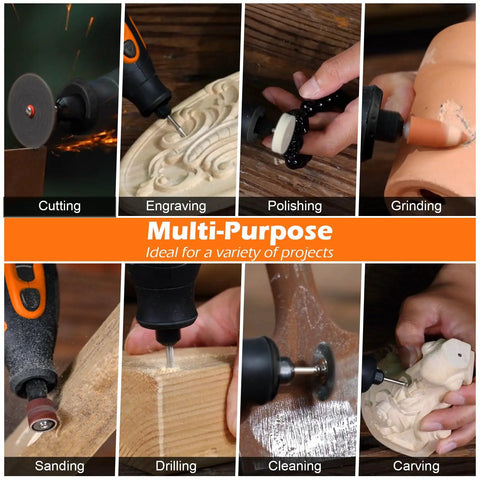 Cutting

Engraving

Polishing

Grinding

Multi-Purpose
Ideal for a variety of projects

Sanding

Drilling

Cleaning

Carving