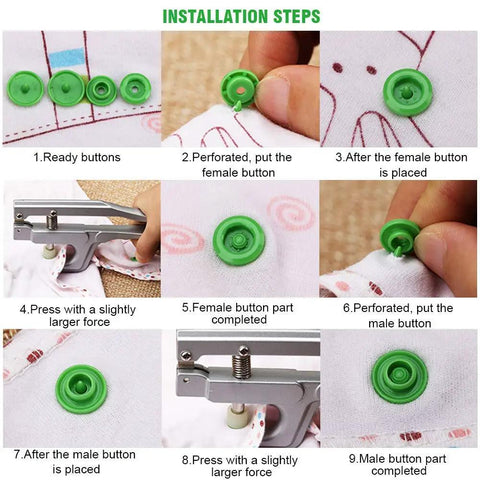 INSTALLATION STEPS

1.Ready buttons

2.Perforated, put the female button

3.After the female button is placed

4.Press with a slightly larger force

5.Female button part completed

6.Perforated, put the male button

7.After the male button is placed

8.Press with a slightly larger force

9.Male button part completed