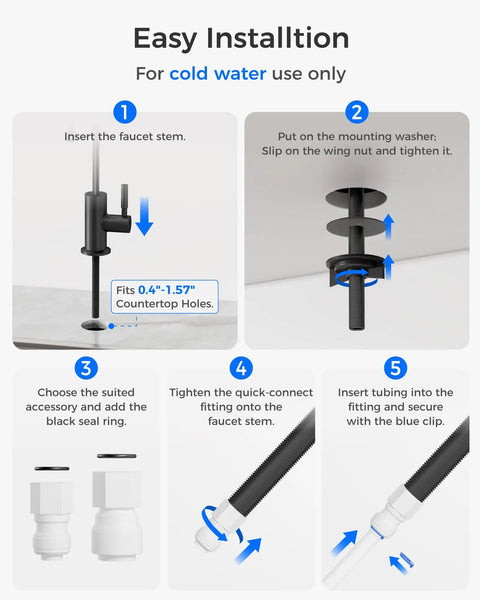 Easy Installtion

For cold water use only

1

Insert the faucet stem.

Fits 0.4"-1.57" Countertop Holes.

2

Put on the mounting washer; Slip on the wing nut and tighten it.

3

Choose the suited accessory and add the black seal ring.

4

Tighten the quick-connect fitting onto the faucet stem.

5

Insert tubing into the fitting and secure with the blue clip.