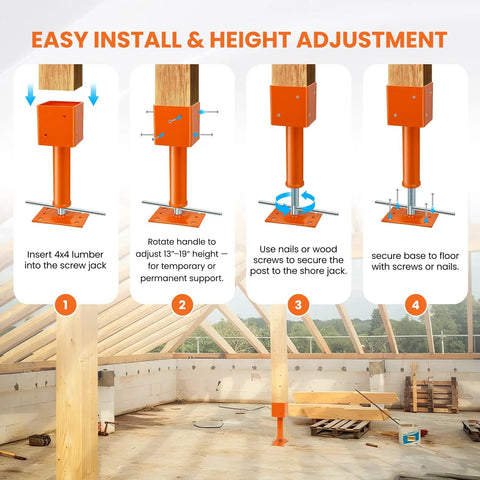 EASY INSTALL & HEIGHT ADJUSTMENT

Insert 4x4 lumber into the screw jack

1

Rotate handle to adjust 13"–19" height — for temporary or permanent support.

2

Use nails or wood screws to secure the post to the shore jack.

3

secure base to floor with screws or nails.

4