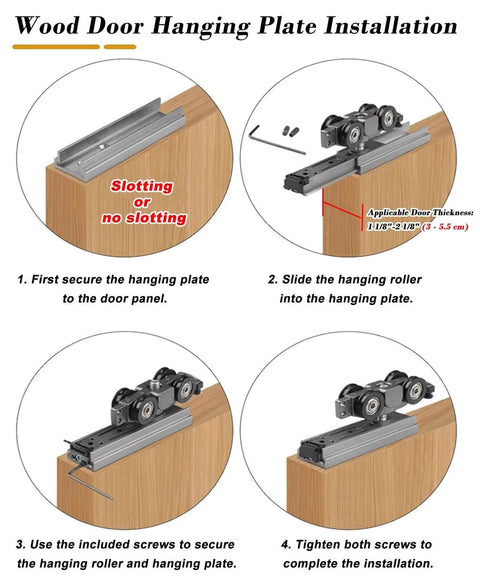 Wood Door Hanging Plate Installation

Slotting or no slotting

Applicable Door Thickness: 1 1/8"-2 1/8" (3 - 5.5 cm)

1. First secure the hanging plate to the door panel.

2. Slide the hanging roller into the hanging plate.

3. Use the included screws to secure the hanging roller and hanging plate.

4. Tighten both screws to complete the installation.